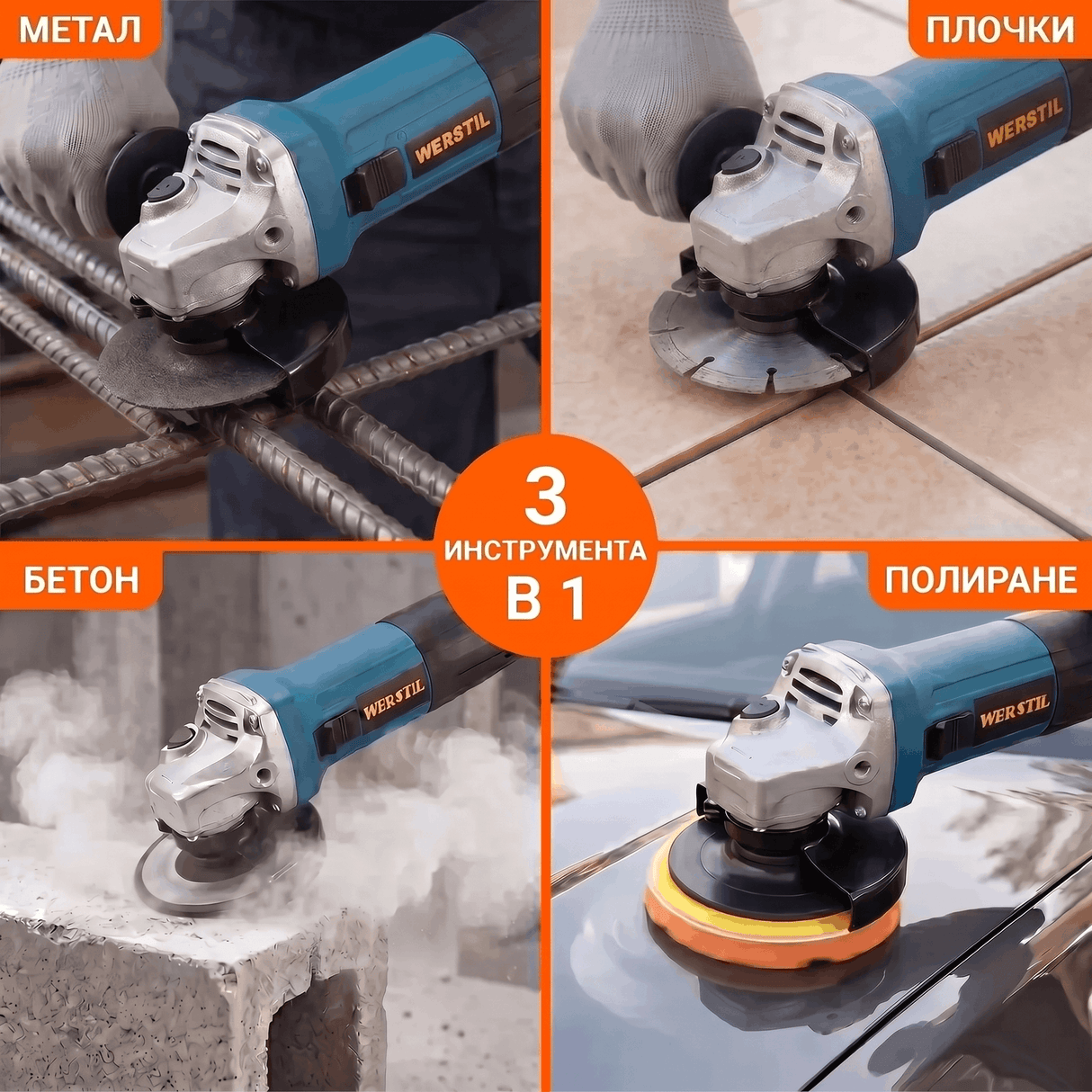 МЕТАЛ

WERSTIL

ПЛОЧКИ

WERSTIL

3
ИНСТРУМЕНТА
В 1

БЕТОН

WERSTIL

ПОЛИРАНЕ

WERSTIL